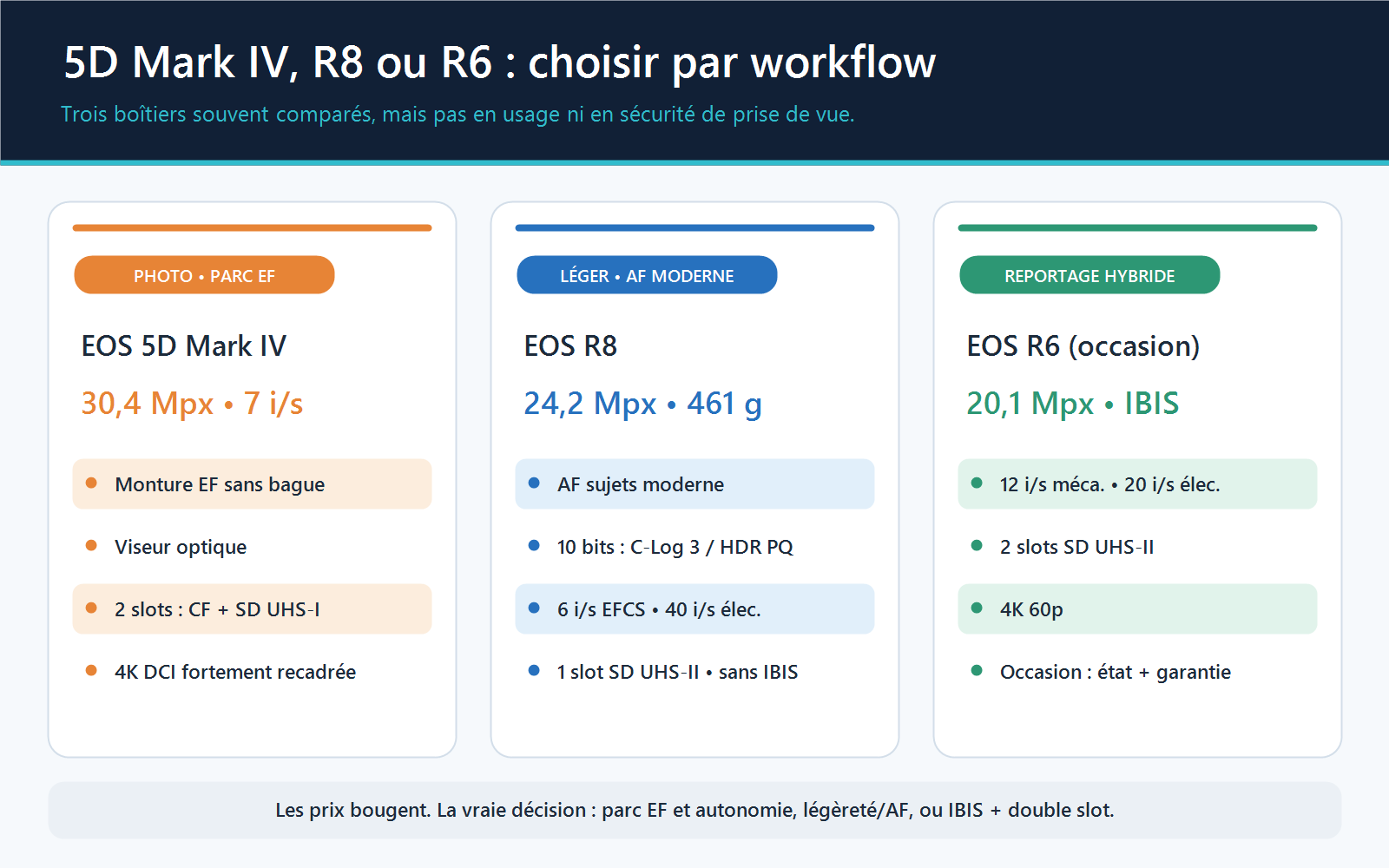 5D Mark IV, R8 ou R6 : choisir par workflow

Trois boîtiers souvent comparés, mais pas en usage ni en sécurité de prise de vue.

PHOTO • PARC EF

EOS 5D Mark IV

30,4 Mpx • 7 i/s

Monture EF sans bague

Viseur optique

2 slots : CF + SD UHS-I

4K DCI fortement recadrée

LÉGER • AF MODERNE

EOS R8

24,2 Mpx • 461 g

AF sujets moderne

10 bits : C-Log 3 / HDR PQ

6 i/s EFCS • 40 i/s élec.

1 slot SD UHS-II • sans IBIS

REPORTAGE HYBRIDE

EOS R6 (occasion)

20,1 Mpx • IBIS

12 i/s méca. • 20 i/s élec.

2 slots SD UHS-II

4K 60p

Occasion : état + garantie

Les prix bougent. La vraie décision : parc EF et autonomie, légèreté/AF, ou IBIS + double slot.